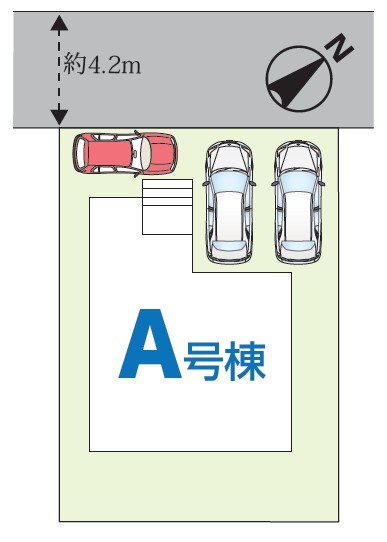 約4.2m

N

A号棟